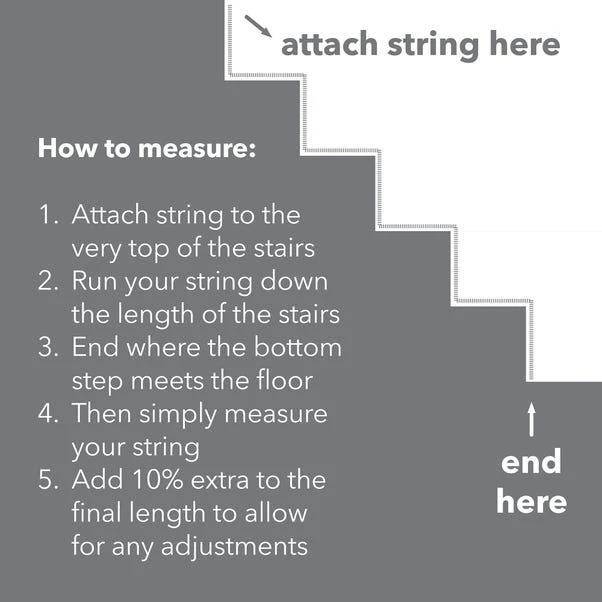 attach string here

How to measure:

1. Attach string to the very top of the stairs
2. Run your string down the length of the stairs
3. End where the bottom step meets the floor
4. Then simply measure your string
5. Add 10% extra to the final length to allow for any adjustments

end here